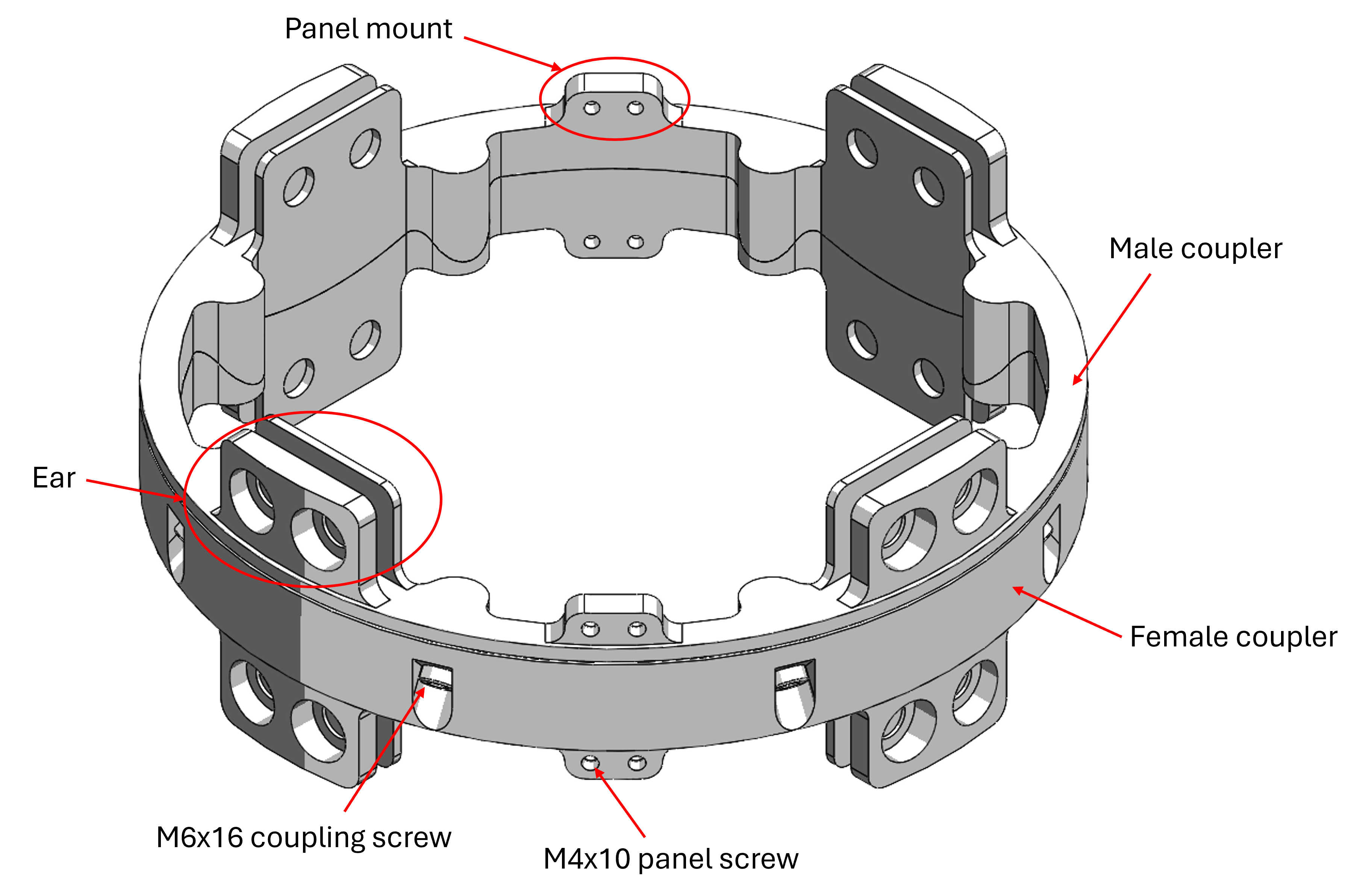 Panel mount

Male coupler

Ear

Female coupler

M6x16 coupling screw

M4x10 panel screw