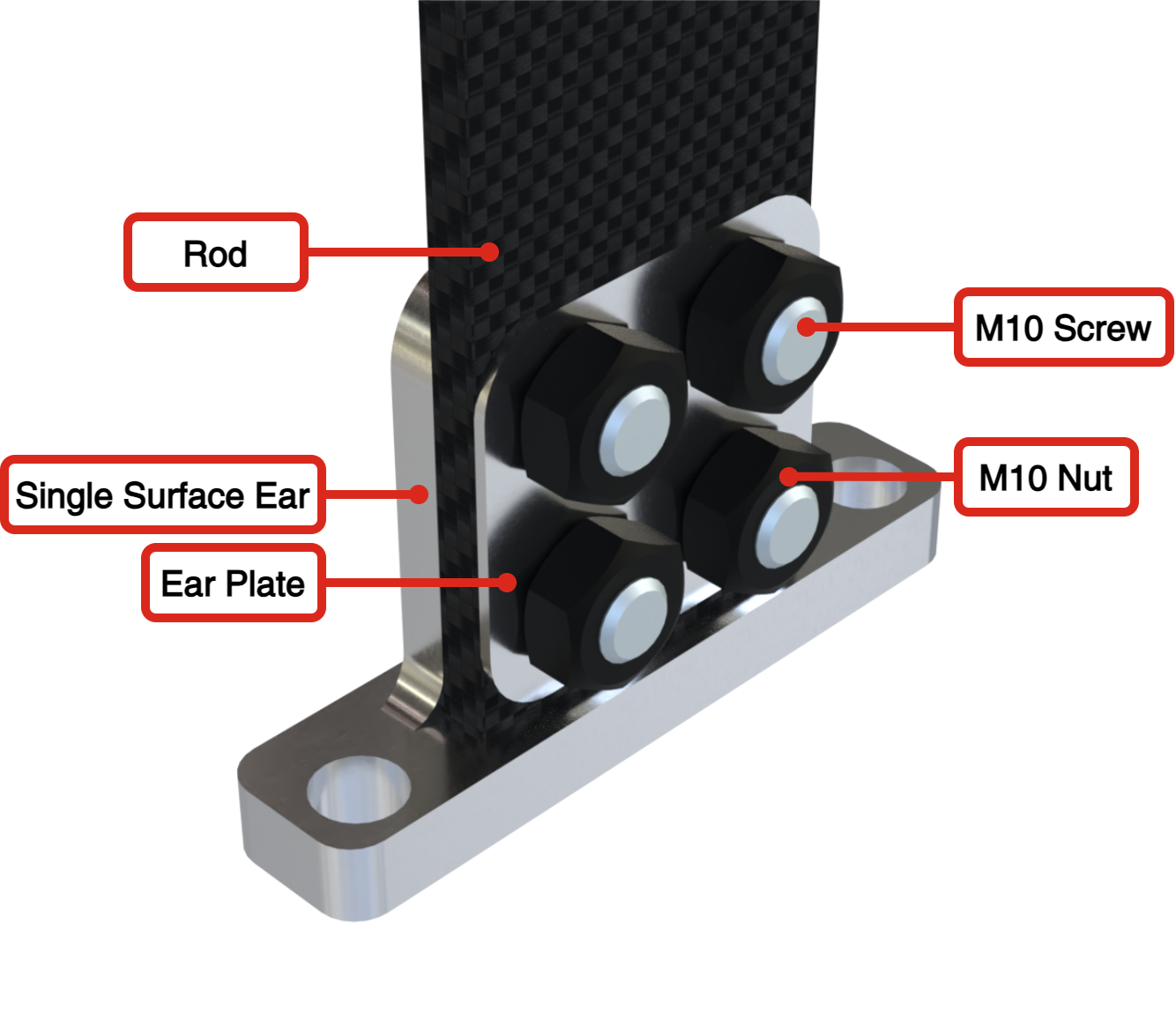 Rod

M10 Screw

Single Surface Ear

M10 Nut

Ear Plate