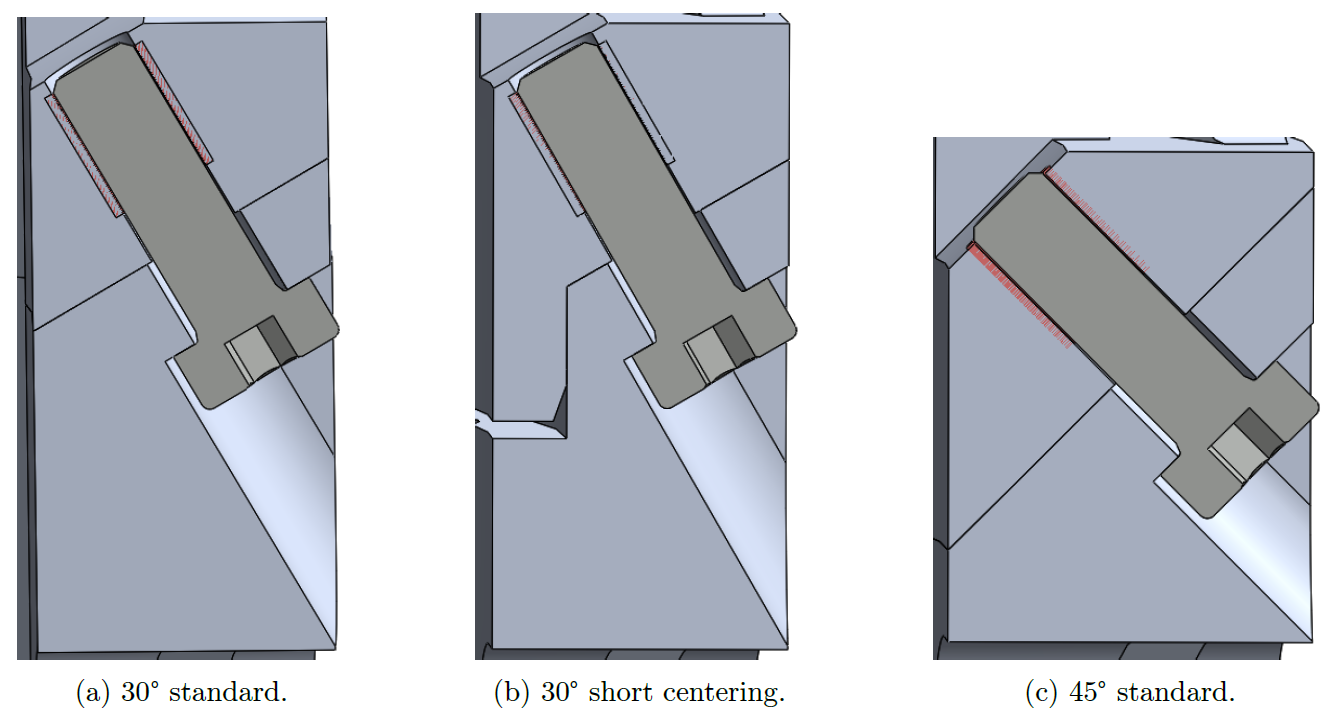 (a) 30° standard.

(b) 30° short centering.

(c) 45° standard.