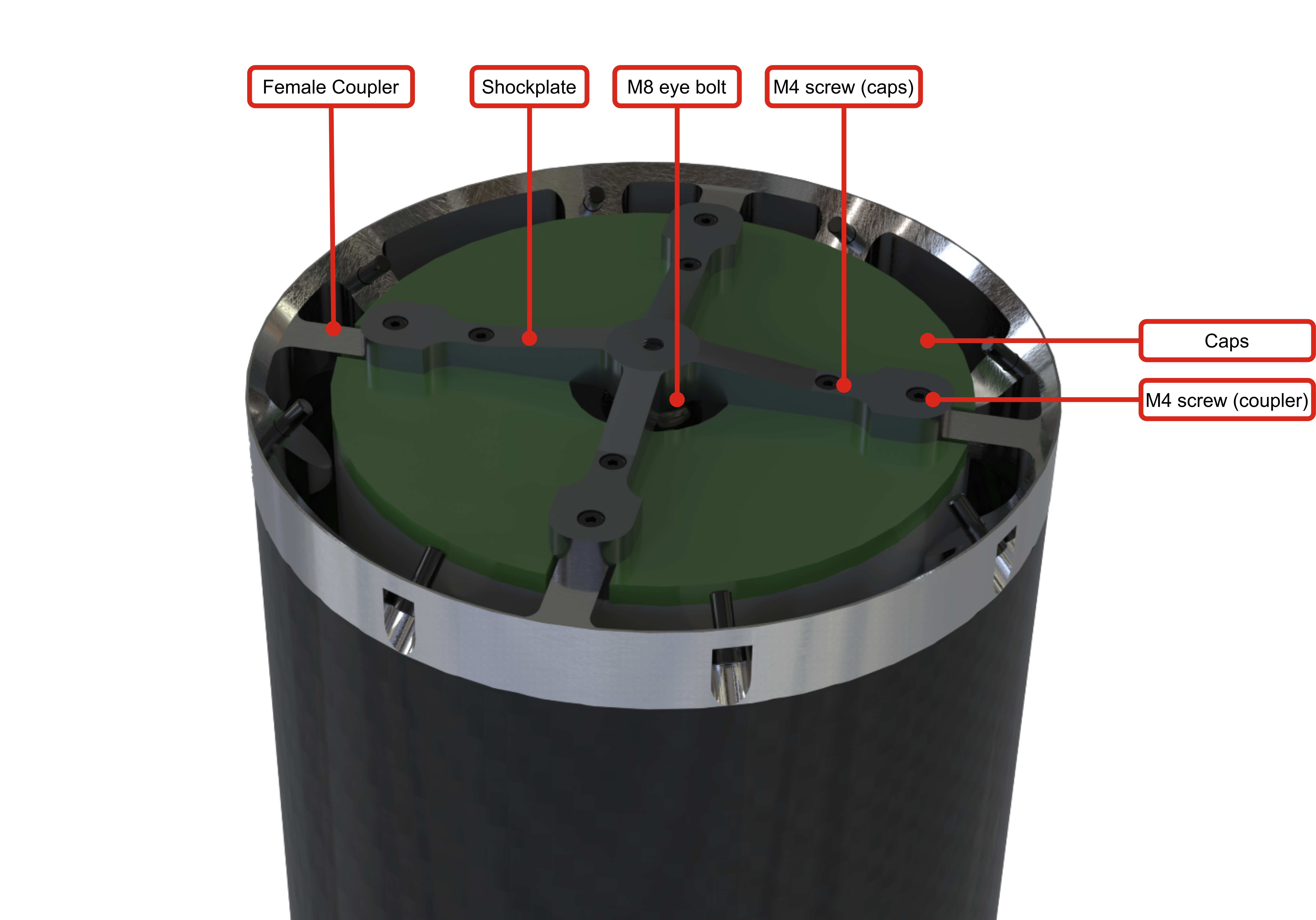 Female Coupler

Shockplate

M8 eye bolt

M4 screw (caps)

Caps

M4 screw (coupler)